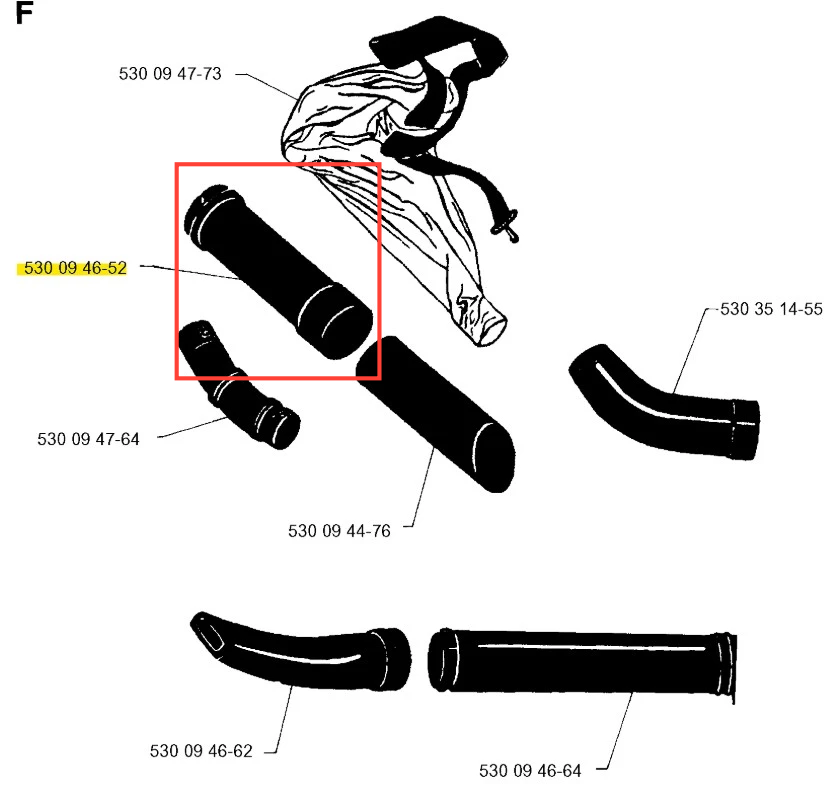 F

530 09 47-73

530 09 46-52

530 35 14-55

530 09 47-64

530 09 44-76

530 09 46-62

530 09 46-64