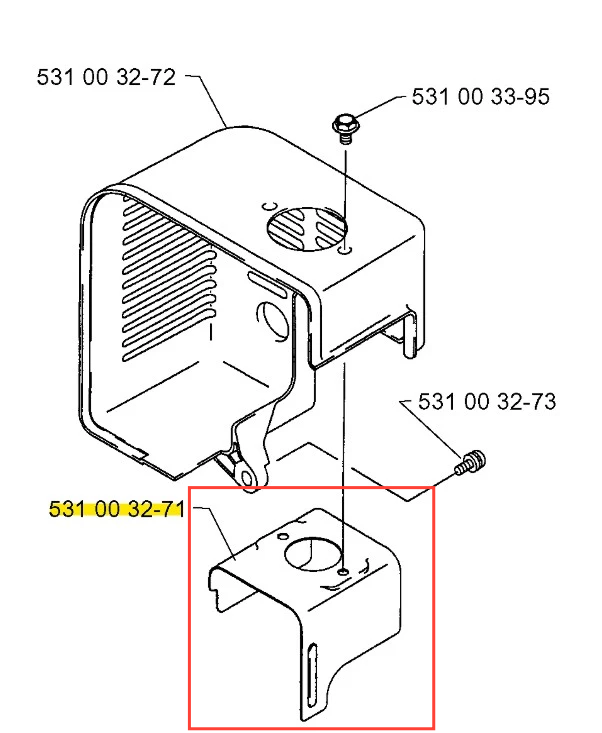 531 00 32-72

531 00 33-95

531 00 32-73

531 00 32-71