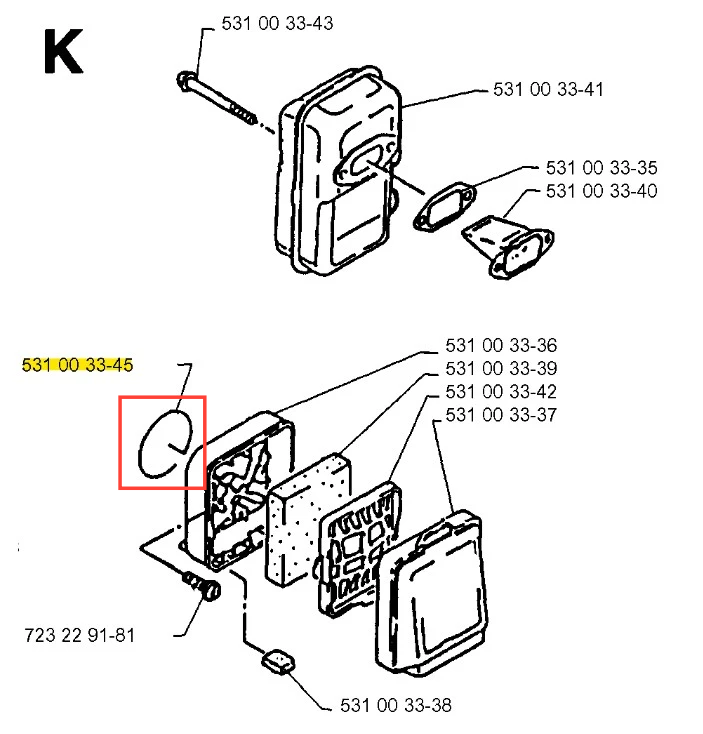 K

531 00 33-43

531 00 33-41

531 00 33-35
531 00 33-40

531 00 33-45

531 00 33-36
531 00 33-39
531 00 33-42
531 00 33-37

723 22 91-81

531 00 33-38