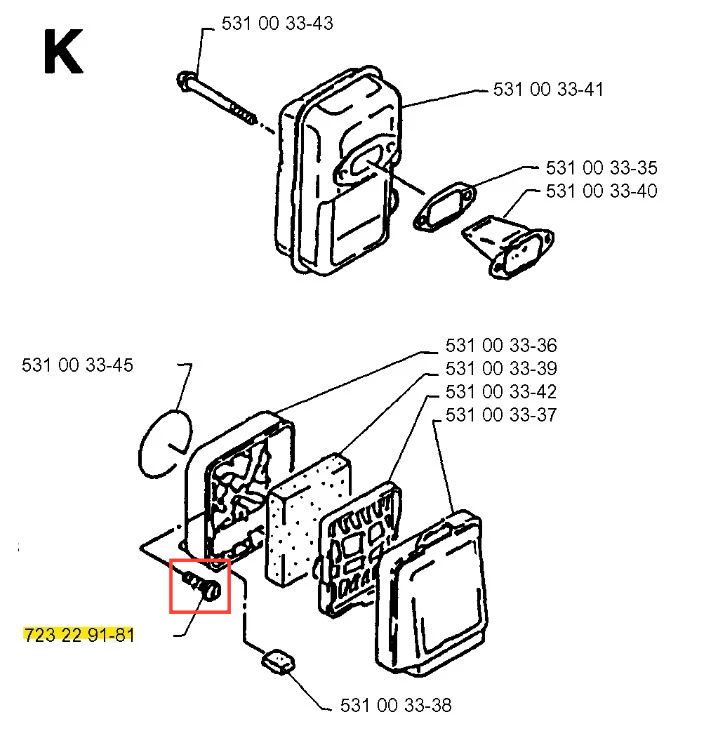 K

531 00 33-43

531 00 33-41

531 00 33-35

531 00 33-40

531 00 33-45

531 00 33-36

531 00 33-39

531 00 33-42

531 00 33-37

723 22 91-81

531 00 33-38