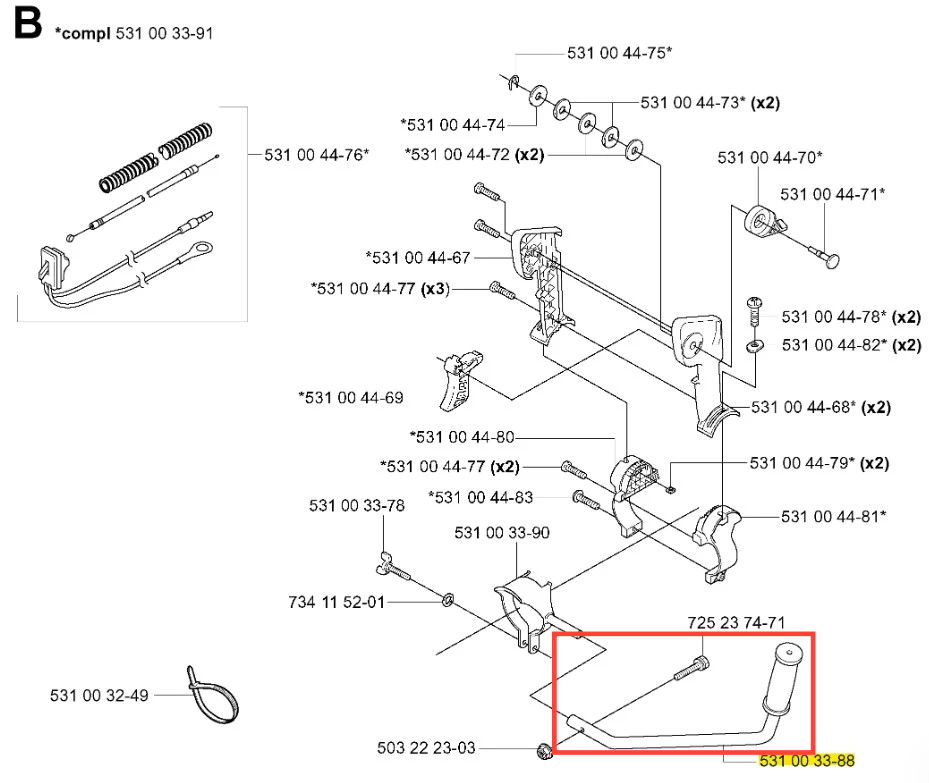 B *compl 531 00 33-91

531 00 44-75*
531 00 44-73* (x2)
*531 00 44-74
*531 00 44-72 (x2)
531 00 44-76*
531 00 44-70*
531 00 44-71*
*531 00 44-67
*531 00 44-77 (x3)
531 00 44-78* (x2)
531 00 44-82* (x2)
*531 00 44-69
531 00 44-68* (x2)
*531 00 44-80
*531 00 44-77 (x2)
531 00 44-79* (x2)
*531 00 44-83
531 00 33-78
531 00 44-81*
531 00 33-90
734 11 52-01
725 23 74-71
531 00 32-49
503 22 23-03
531 00 33-88