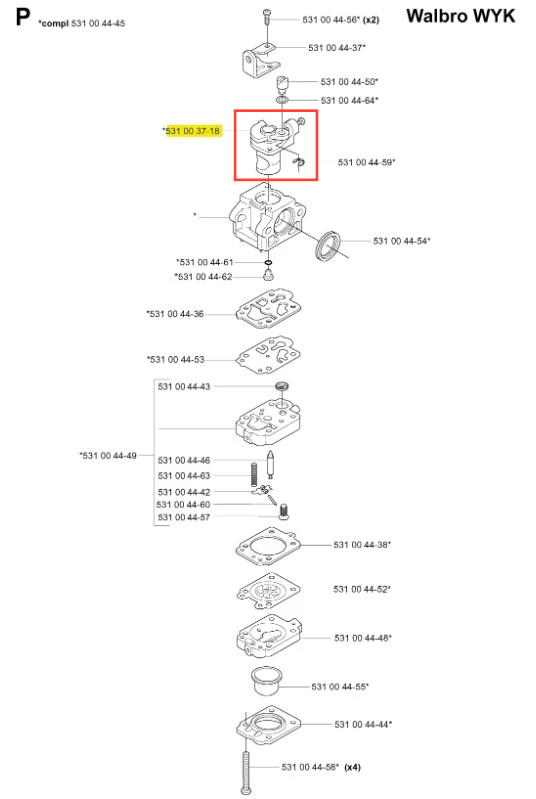 P *compl 531 00 44-45

Walbro WYK

531 00 44-56* (x2)

531 00 44-37*

531 00 44-50*

531 00 44-64*

*531 00 37-18

531 00 44-59*

*

531 00 44-54*

*531 00 44-61

*531 00 44-62

*531 00 44-36

*531 00 44-53

531 00 44-43

*531 00 44-49

531 00 44-46

531 00 44-63

531 00 44-42

531 00 44-60

531 00 44-57

531 00 44-38*

531 00 44-52*

531 00 44-48*

531 00 44-55*

531 00 44-44*

531 00 44-58* (x4)