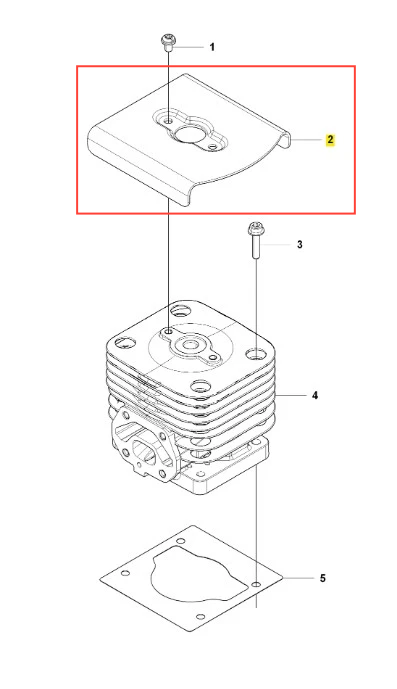 1
2
3
4
5