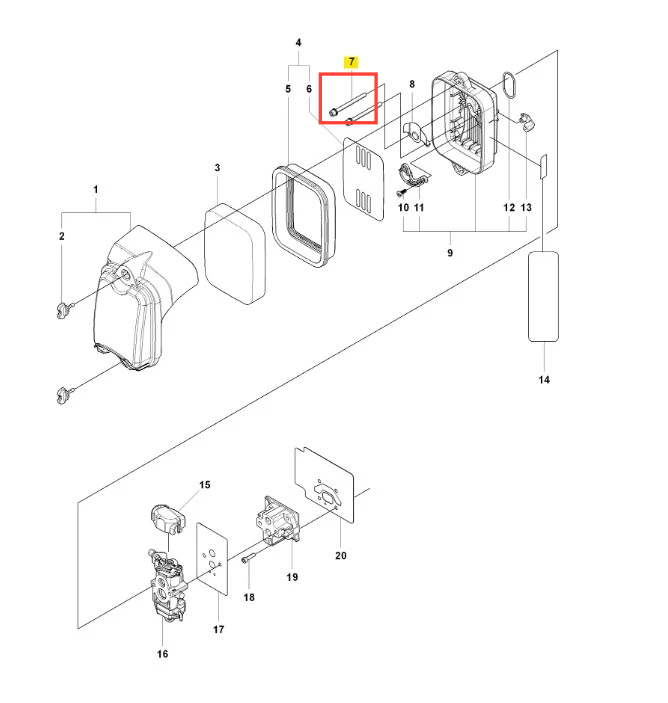 4
7
5
6
8
3
1
2
10
11
12
13
9
14
15
20
19
18
17
16