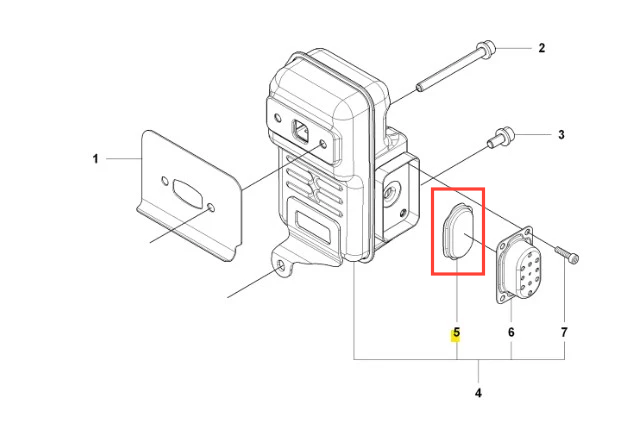 2
3
1
5
6
7
4