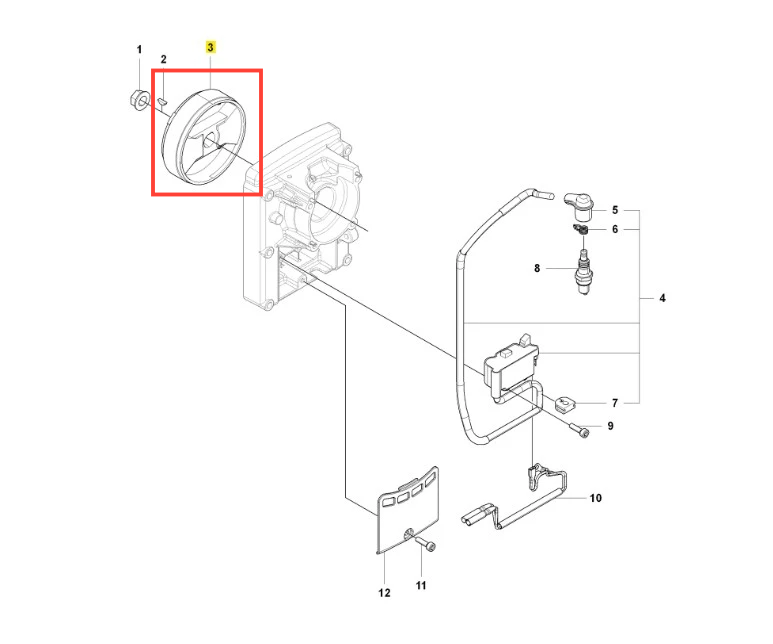 1
2
3
5
6
8
4
7
9
10
12
11