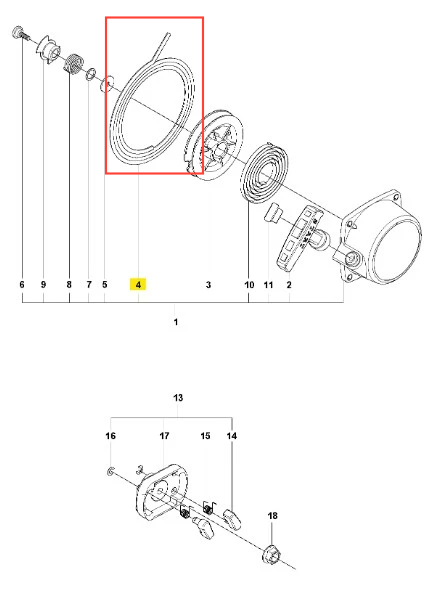 6 9 8 7 5 4 3 10 11 2

1

13

16 17 15 14

18