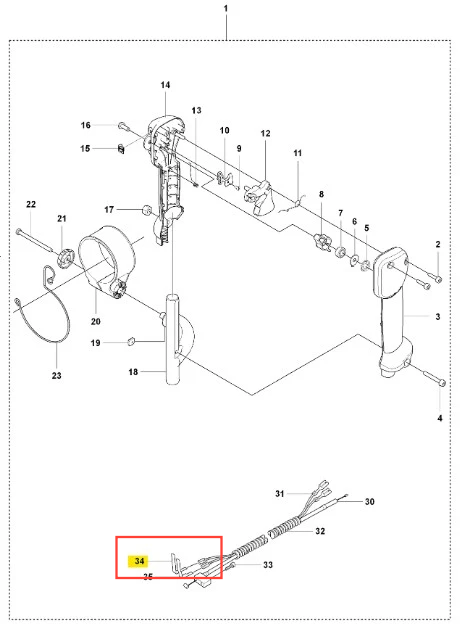 1
14
13
16
10
12
15
9
11
22
17
8
21
7
6
5
2
20
3
19
23
18
4
31
30
32
34
33
35