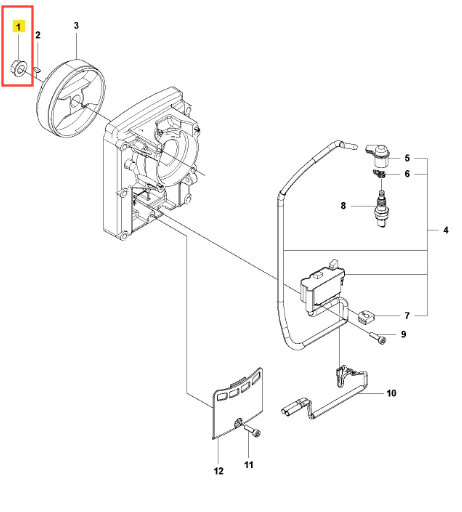 1
2
3
5
6
8
4
7
9
10
12
11