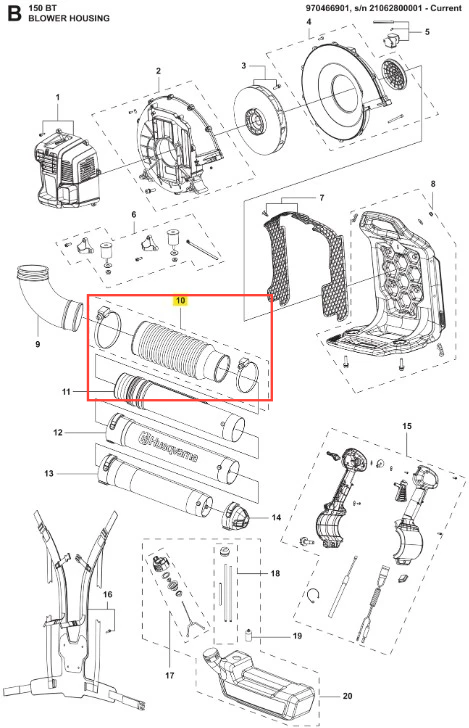 B 150 BT
BLOWER HOUSING

970466901, s/n 21062800001 - Current

1
2
3
4
5
6
7
8
9
10
11
12
Husqvarna
13
14
15
16
17
18
19
20