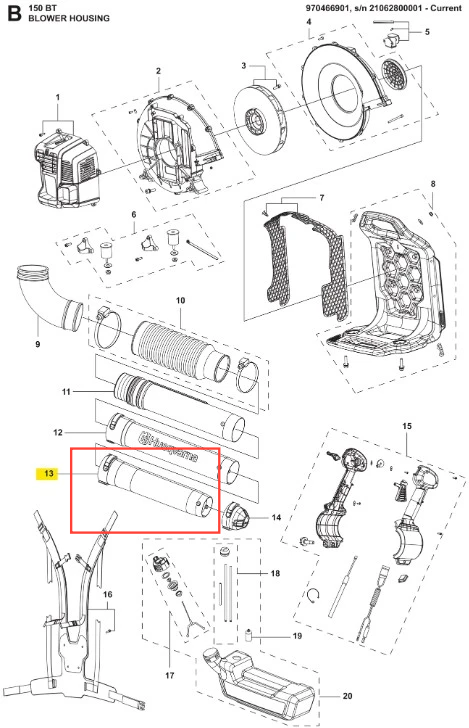 B 150 BT
BLOWER HOUSING

970466901, s/n 21062800001 - Current

1
2
3
4
5
6
7
8
9
10
11
12
Husqvarna
13
14
15
16
17
18
19
20