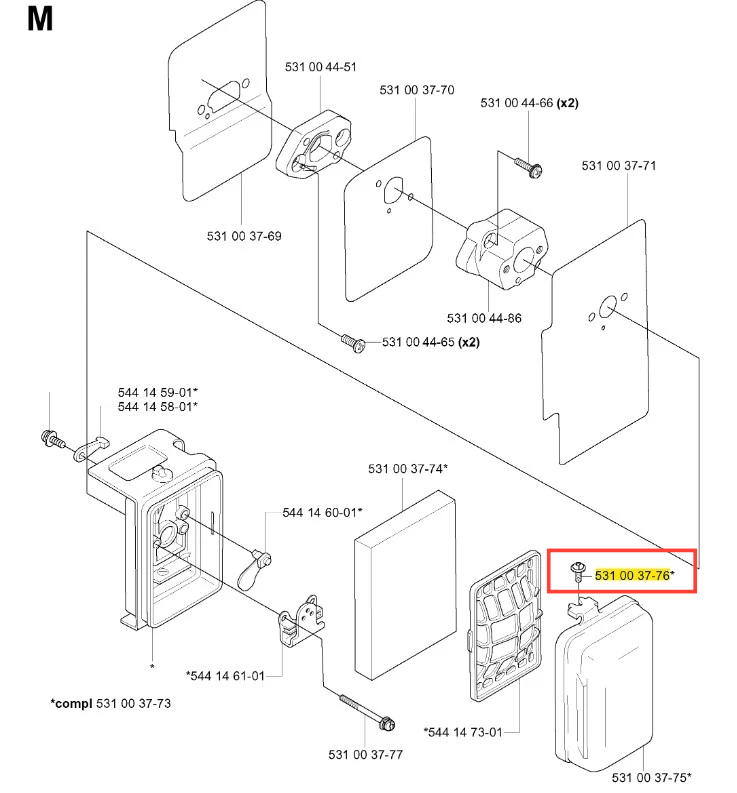 M

531 00 44-51
531 00 37-70
531 00 44-66 (x2)
531 00 37-71
531 00 37-69
531 00 44-86
531 00 44-65 (x2)

544 14 59-01*
544 14 58-01*
531 00 37-74*
544 14 60-01*
531 00 37-76*
*
*544 14 61-01
*compl 531 00 37-73
*544 14 73-01
531 00 37-77
531 00 37-75*