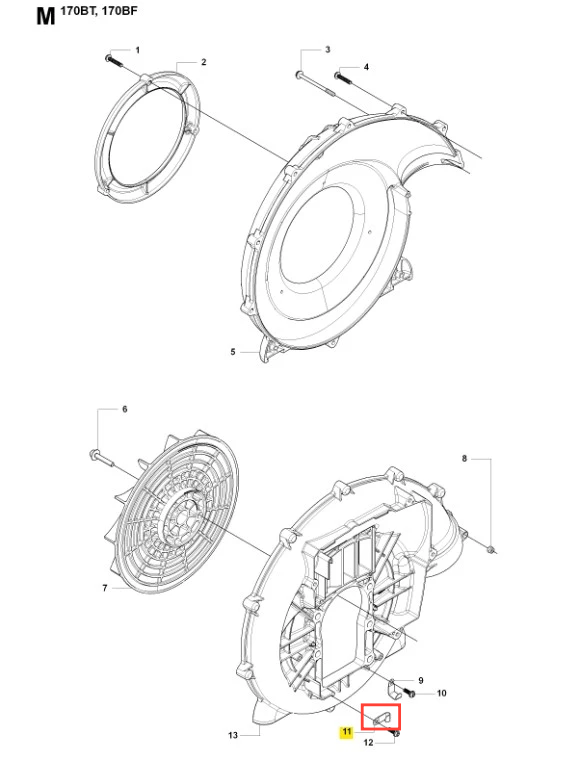 M 170BT, 170BF

1
2
3
4
5
6
7
8
9
10
11
12
13