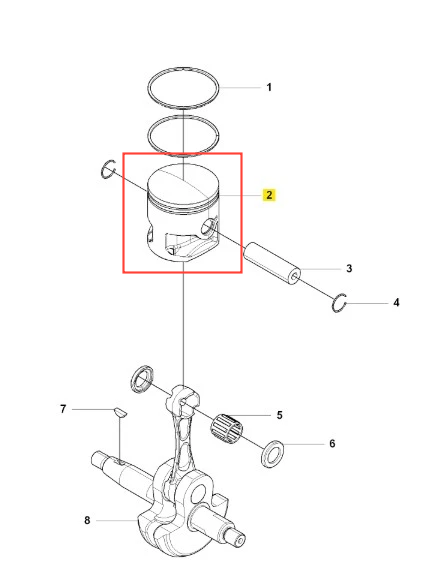 1
2
3
4
7
5
6
8