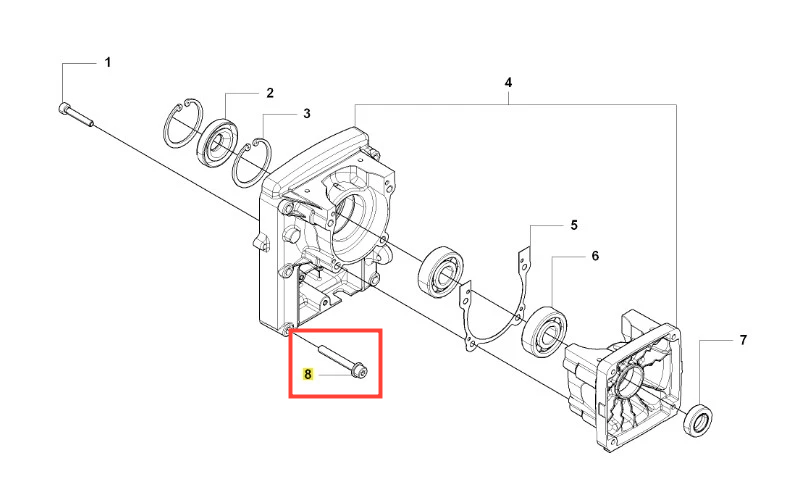 1
2
3
4
5
6
7
8