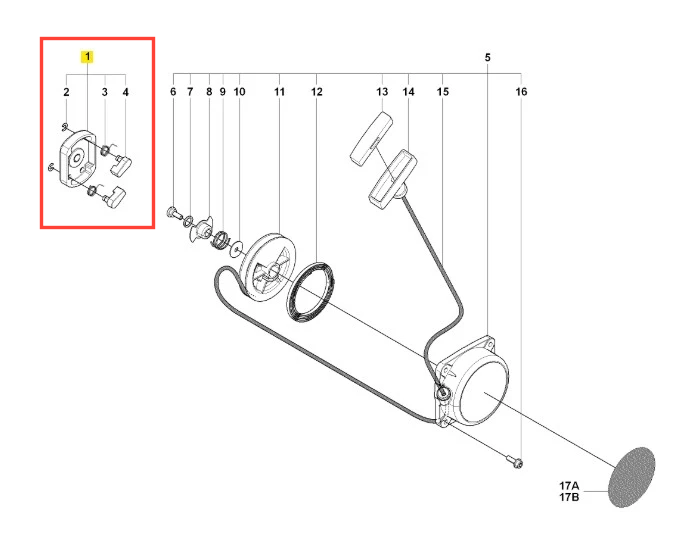 1
2 3 4
5
6 7 8 9 10 11 12 13 14 15 16
17A
17B