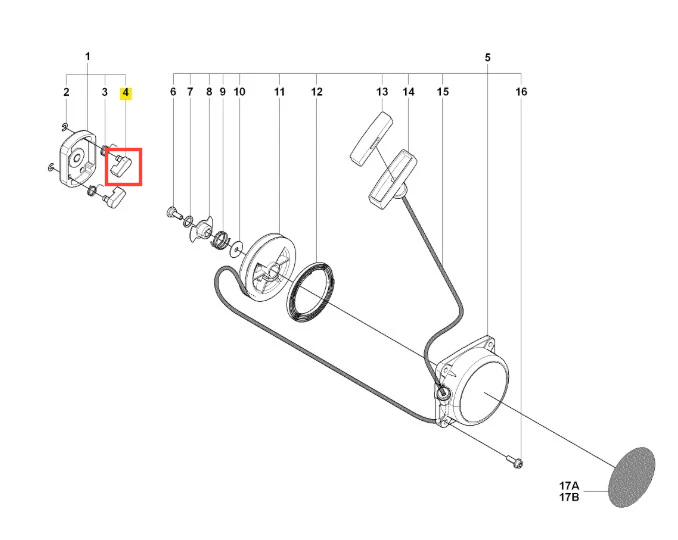 1
2
3
4
5
6
7
8
9
10
11
12
13
14
15
16
17A
17B