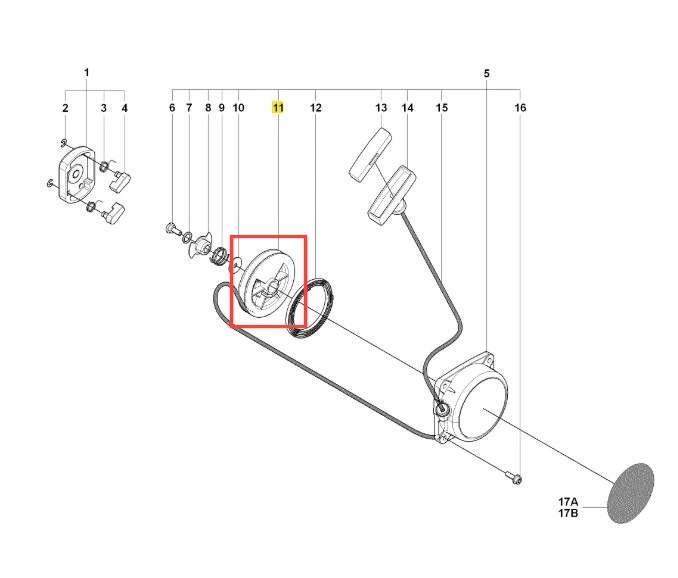 1
2 3 4
5
6 7 8 9 10 11 12 13 14 15 16
17A
17B