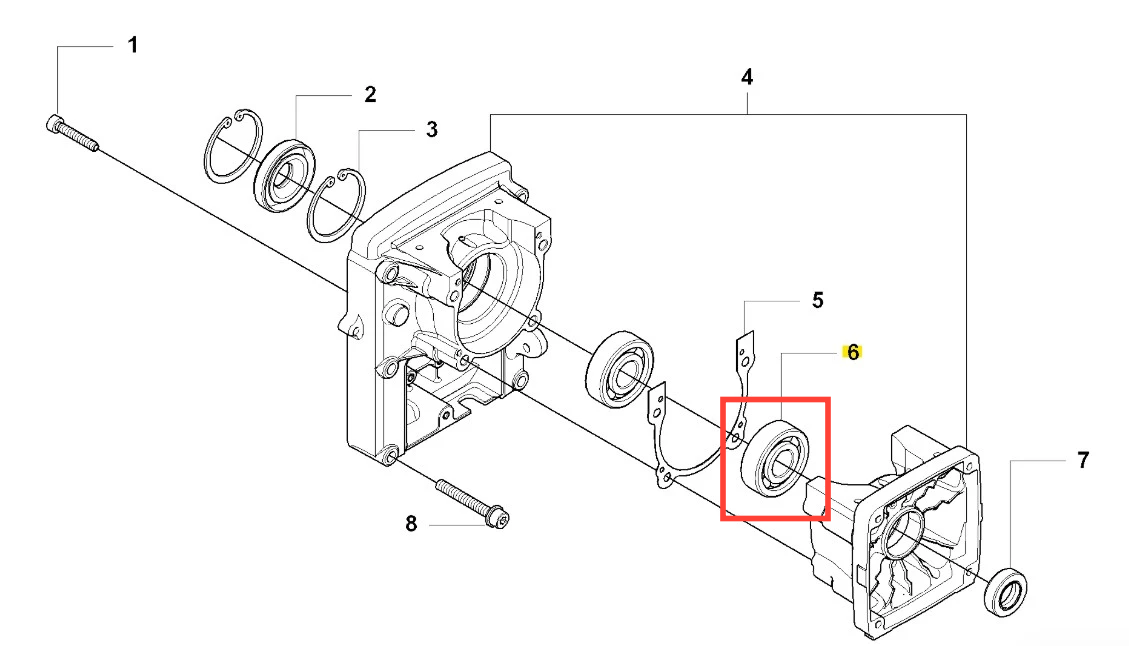 1
2
3
4
5
6
7
8