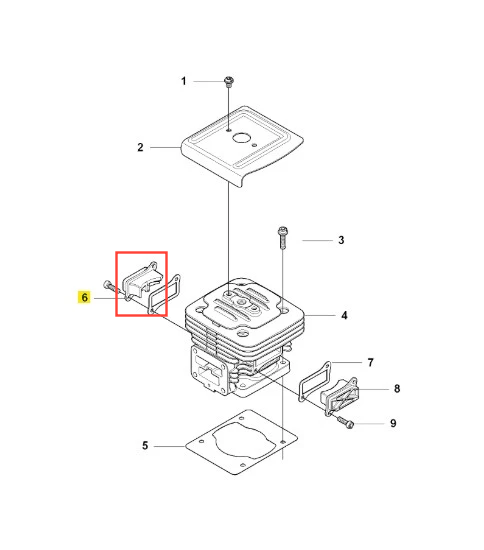 1
2
3
6
4
7
8
9
5