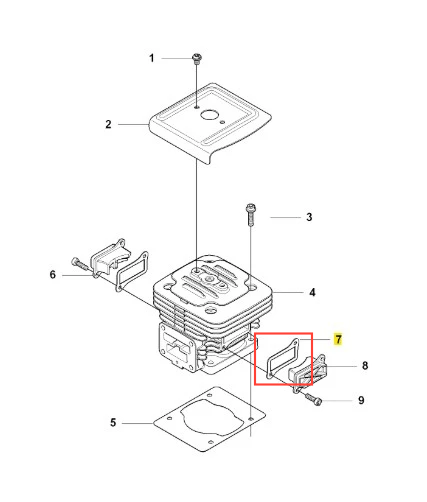 1
2
3
6
4
7
8
9
5