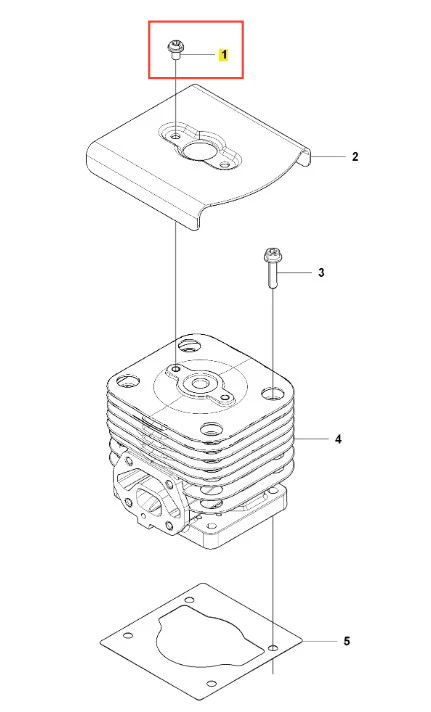 1
2
3
4
5