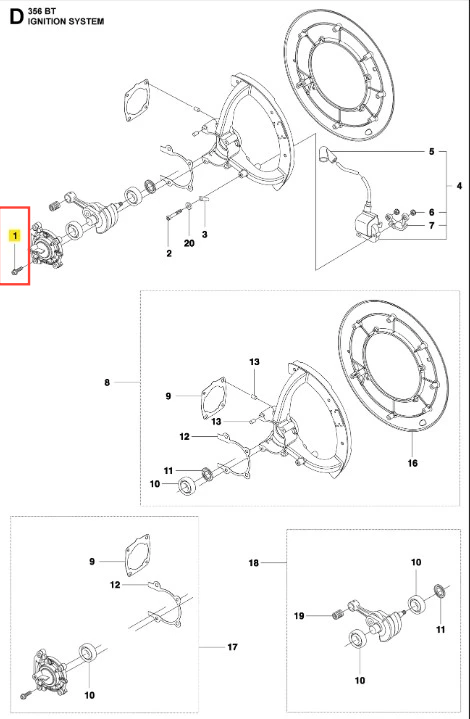 D 356 BT
IGNITION SYSTEM

1
2
20
3
5
4
6
7
8
13
9
13
12
11
10
16
9
12
17
10
18
10
19
11
10