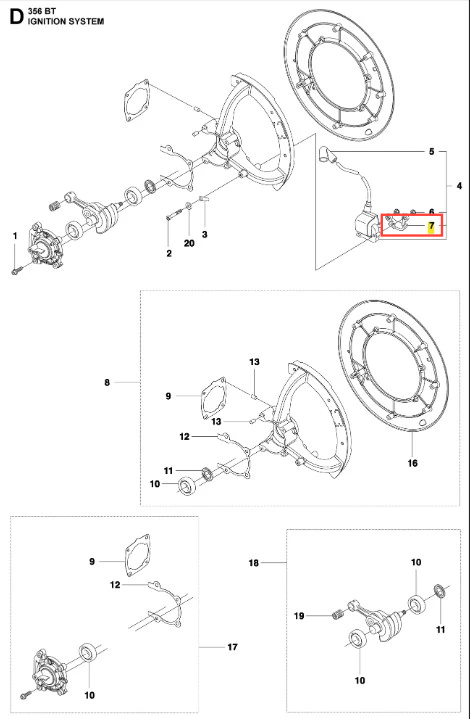 D
356 BT
IGNITION SYSTEM

5
4
6
7
1
2
20
3

8
13
9
13
12
11
10
16

9
12
17
10

18
10
19
11
10