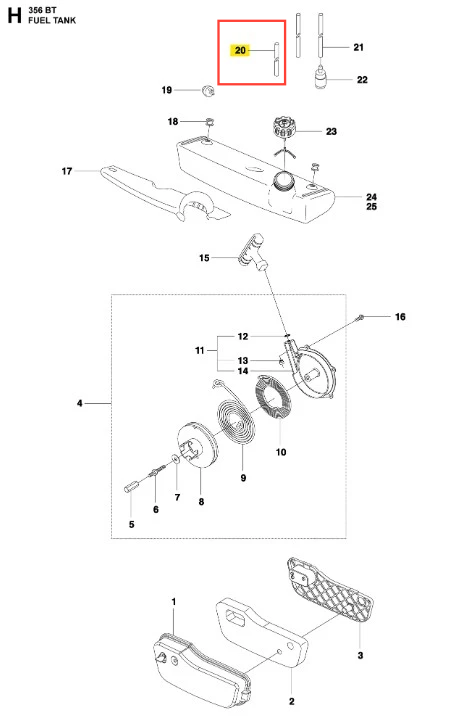 H
356 BT
FUEL TANK

20
21
22
19
18
23
17
24
25
15
16
12
11
13
14
4
10
9
8
7
6
5
1
3
2