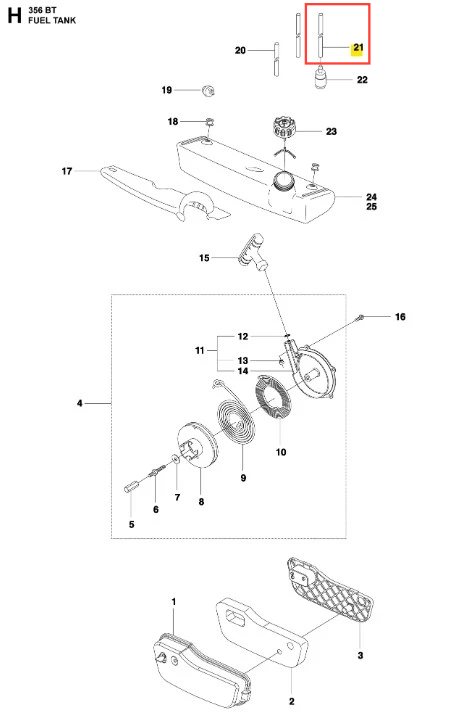 H
356 BT
FUEL TANK

20
21
22
19
18
23
17
24
25
15
16
12
11
13
14
4
10
9
8
7
6
5
1
3
2