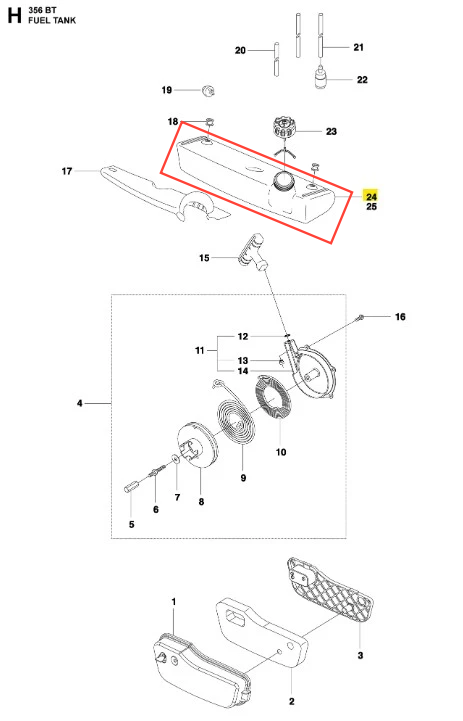 H 356 BT
FUEL TANK

20
21
22
19
18
23
17
24
25
15
16
12
11
13
14
4
10
9
8
7
6
5
1
3
2