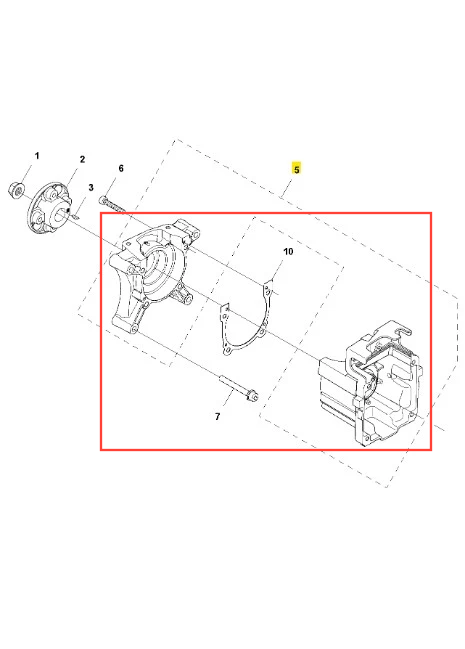 1
2
3
6
5
10
7