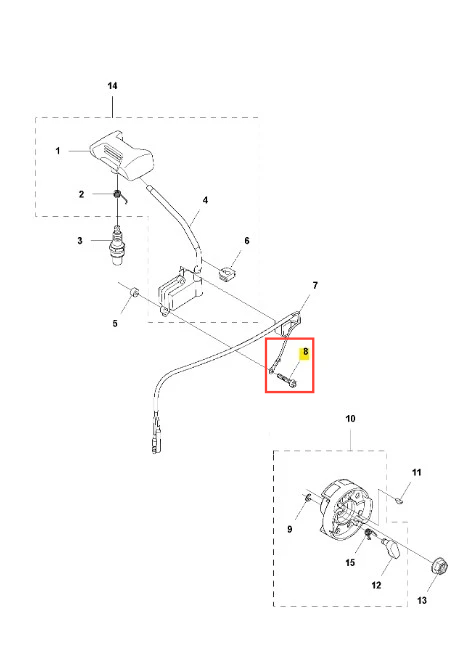 14
1
2
3
4
6
5
7
8
10
11
9
15
12
13