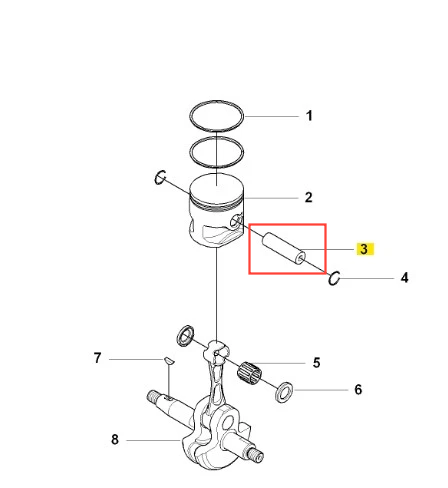 1
2
3
4
7
5
6
8