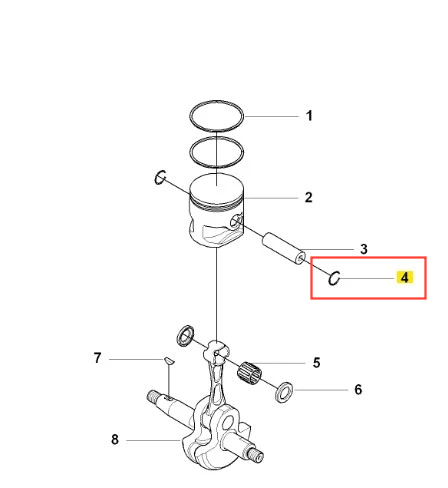 1
2
3
4
7
5
6
8