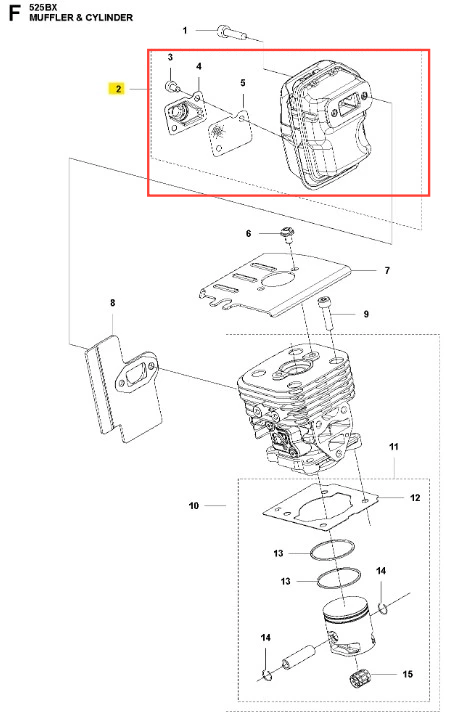 F 525BX
MUFFLER & CYLINDER

1
2
3
4
5
6
7
8
9
10
11
12
13
13
14
14
15