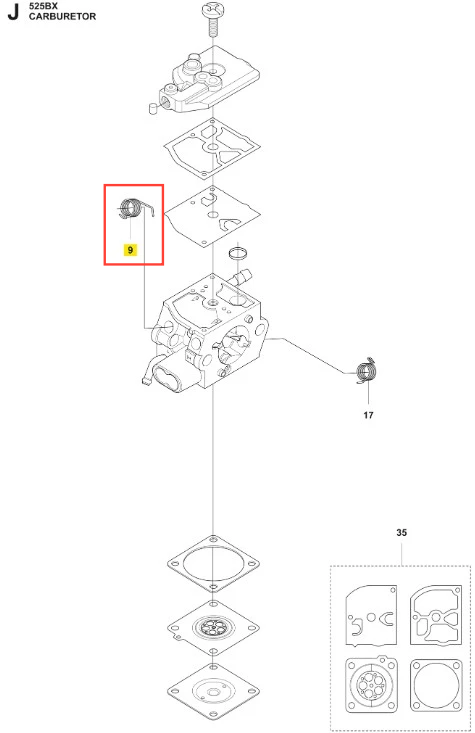 J
525BX
CARBURETOR

9

17

35