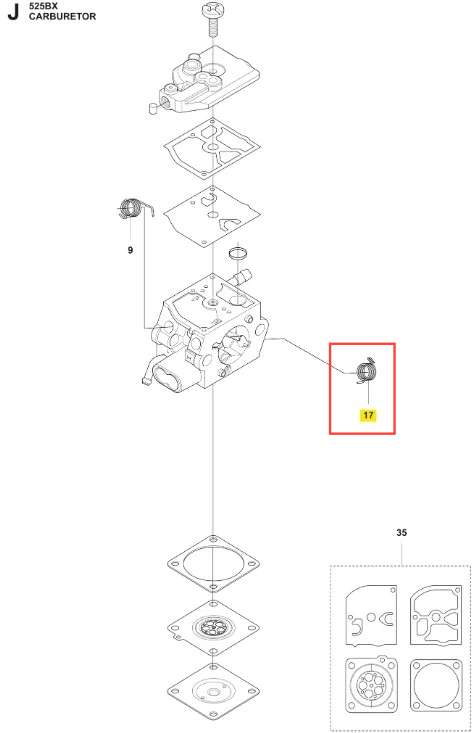 J 525BX
CARBURETOR

9

17

35