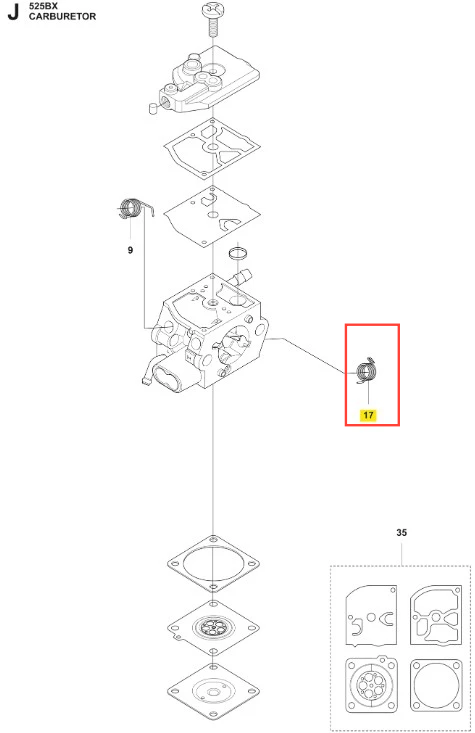 J 525BX
CARBURETOR

9

17

35