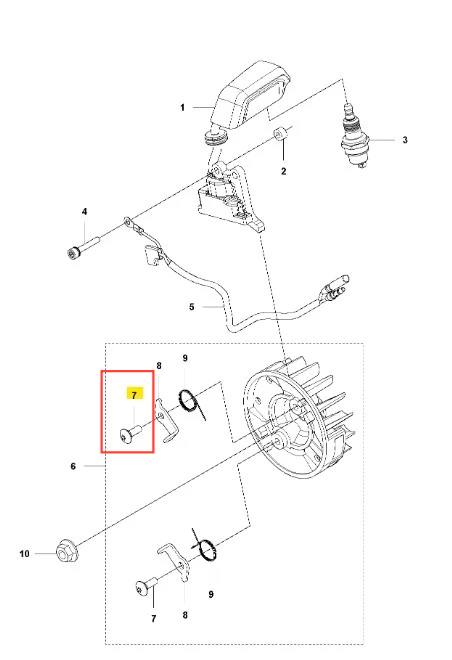 1
3
2
4
5
8
9
7
6
10
9
7
8