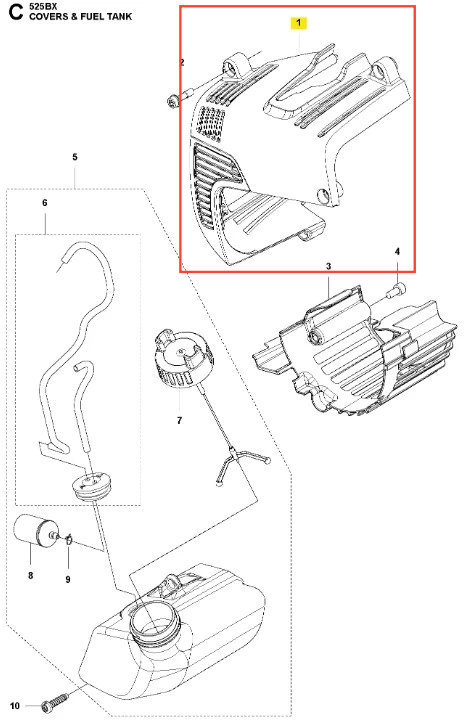 C 525BX
COVERS & FUEL TANK

1
2
5
6
4
3
7
8
9
10