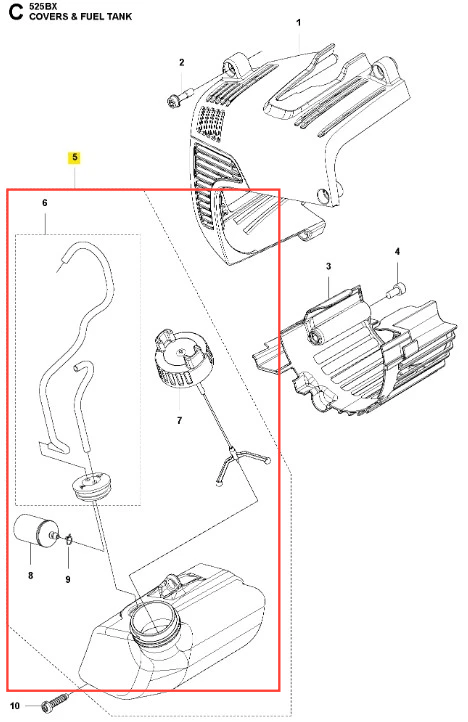 C 525BX
COVERS & FUEL TANK

1
2
5
6
4
3
7
8
9
10