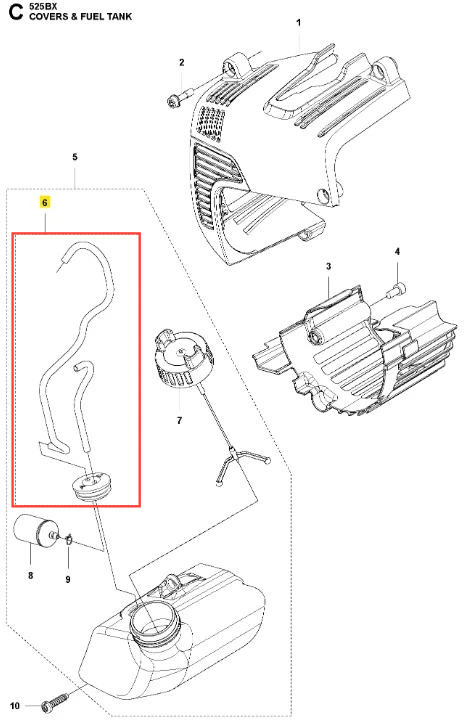 C 525BX
COVERS & FUEL TANK

1
2
5
6
4
3
7
8
9
10