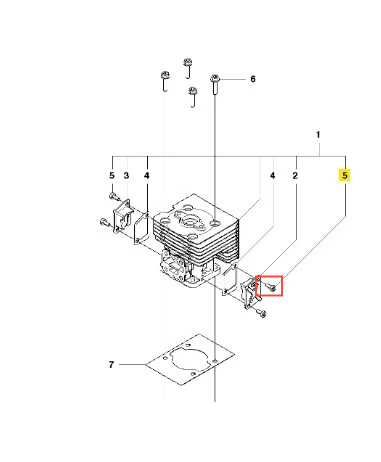 6
1
5
3
4
4
2
5
7