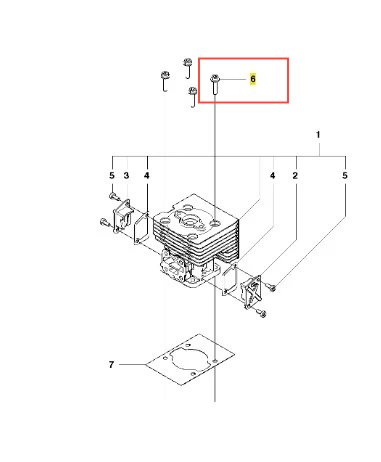 6

1

5
3
4
4
2
5

7