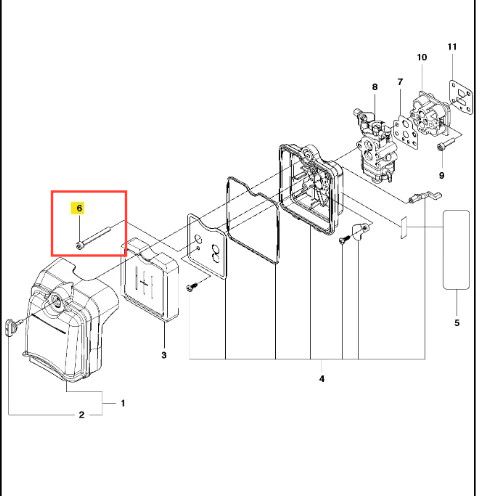 11
10
8
7
9
6
5
3
4
1
2