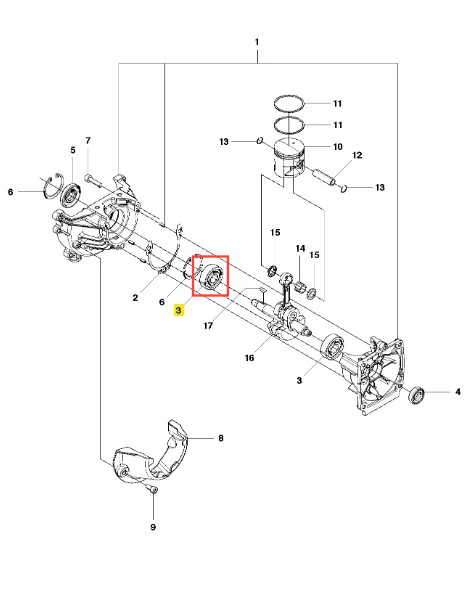 1
11
11
13
10
12
13
7
5
6
15
14
15
2
6
3
17
16
3
4
8
9