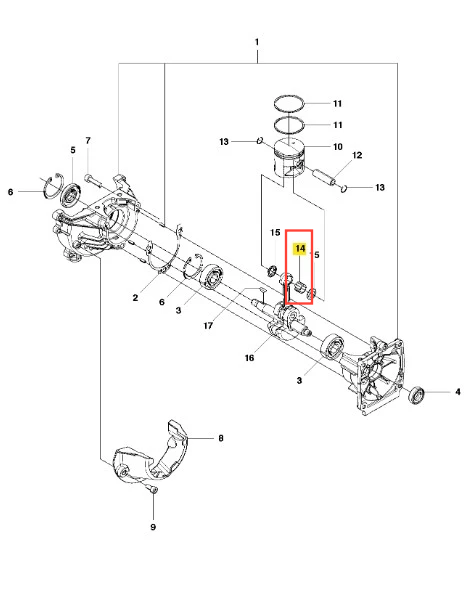 1
11
11
13
10
12
13
7
5
6
15
14
15
2
6
3
17
16
3
4
8
9