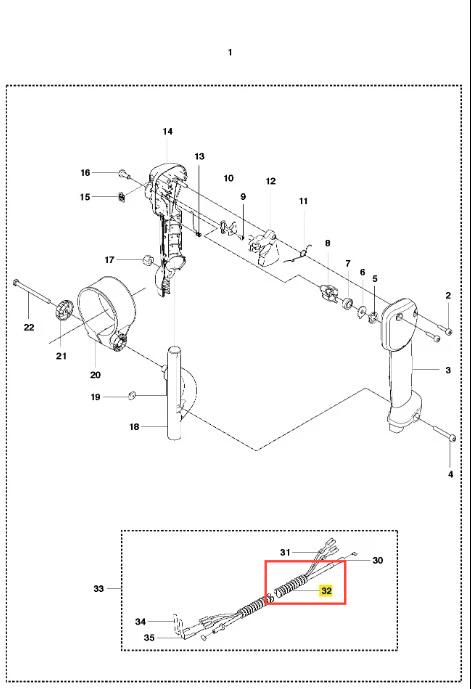 1

14
13
16
10
12
15
9
11
8
17
7
6
5
2
22
21
20
3
19
18
4

31
30
33
32
34
35