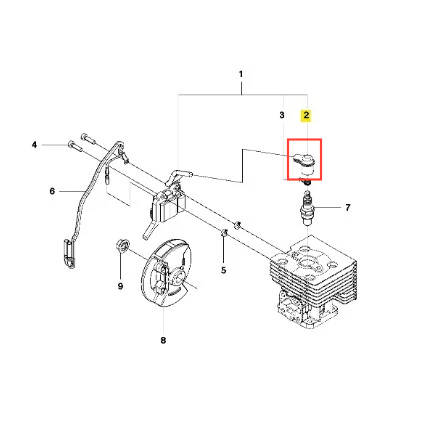 1
3
2
4
6
7
5
9
8